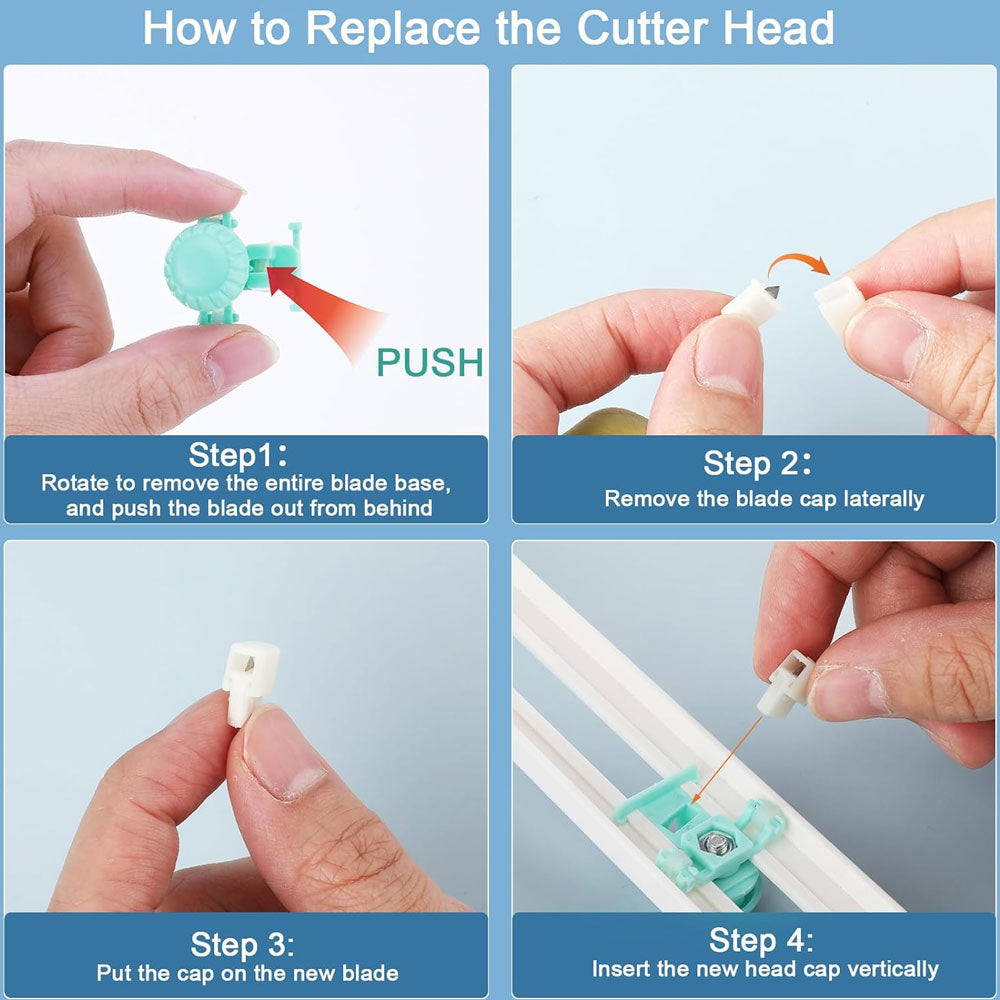 How to Replace the Cutter Head

PUSH

Step1:
Rotate to remove the entire blade base, and push the blade out from behind

Step 2:
Remove the blade cap laterally

Step 3:
Put the cap on the new blade

Step 4:
Insert the new head cap vertically