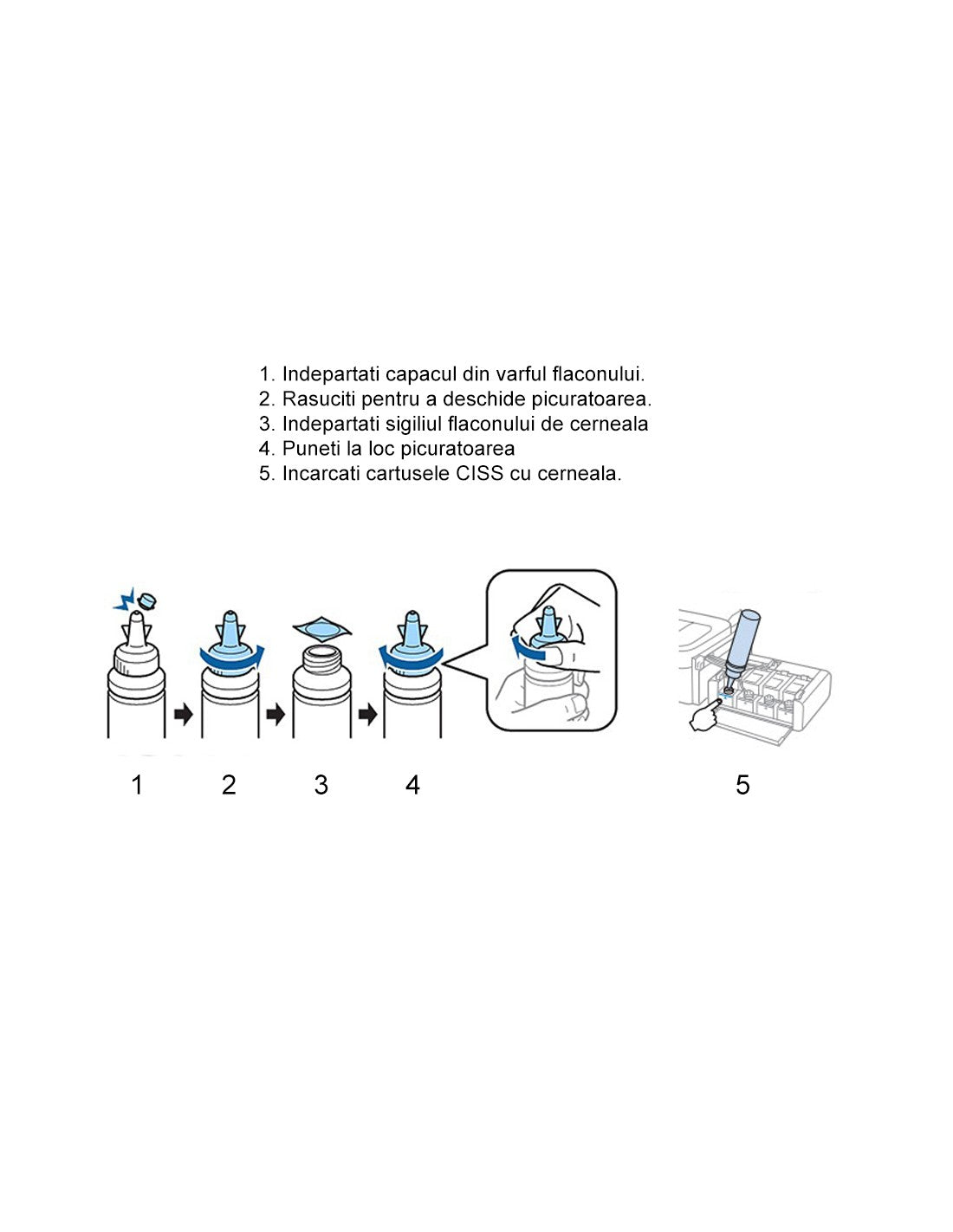 1. Indepartati capacul din varful flaconului.
2. Rasuciti pentru a deschide picuratoarea.
3. Indepartati sigiliul flaconului de cerneala
4. Puneti la loc picuratoarea
5. Incarcati cartusele CISS cu cerneala.

1 2 3 4 5