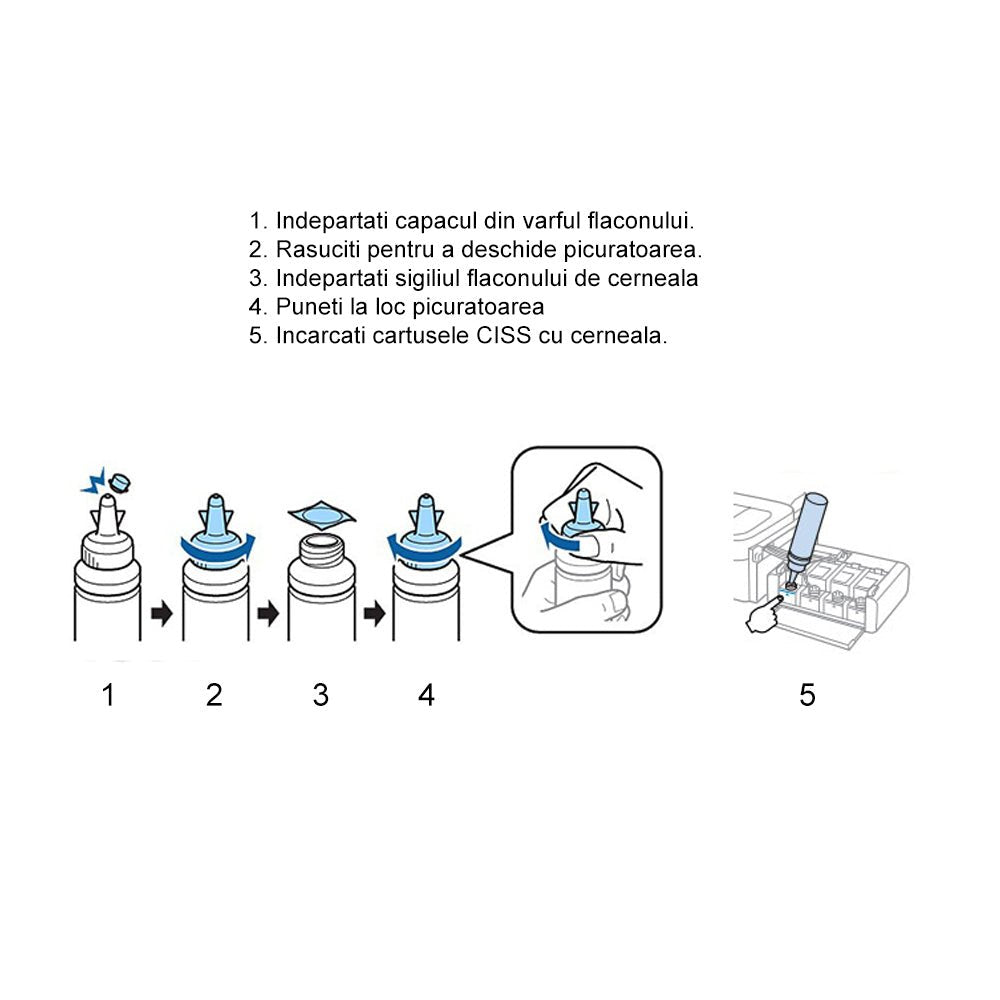 1. Indepartati capacul din varful flaconului.
2. Rasuciti pentru a deschide picuratoarea.
3. Indepartati sigiliul flaconului de cerneala
4. Puneti la loc picuratoarea
5. Incarcati cartusele CISS cu cerneala.

1 2 3 4 5